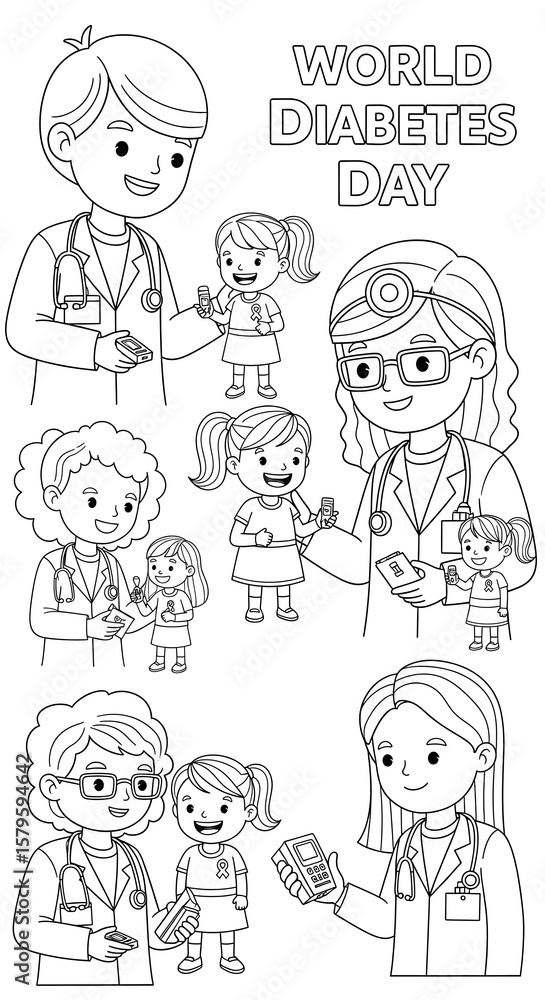 WORLD DIABETES DAY

Adobe Stock | #1579594642