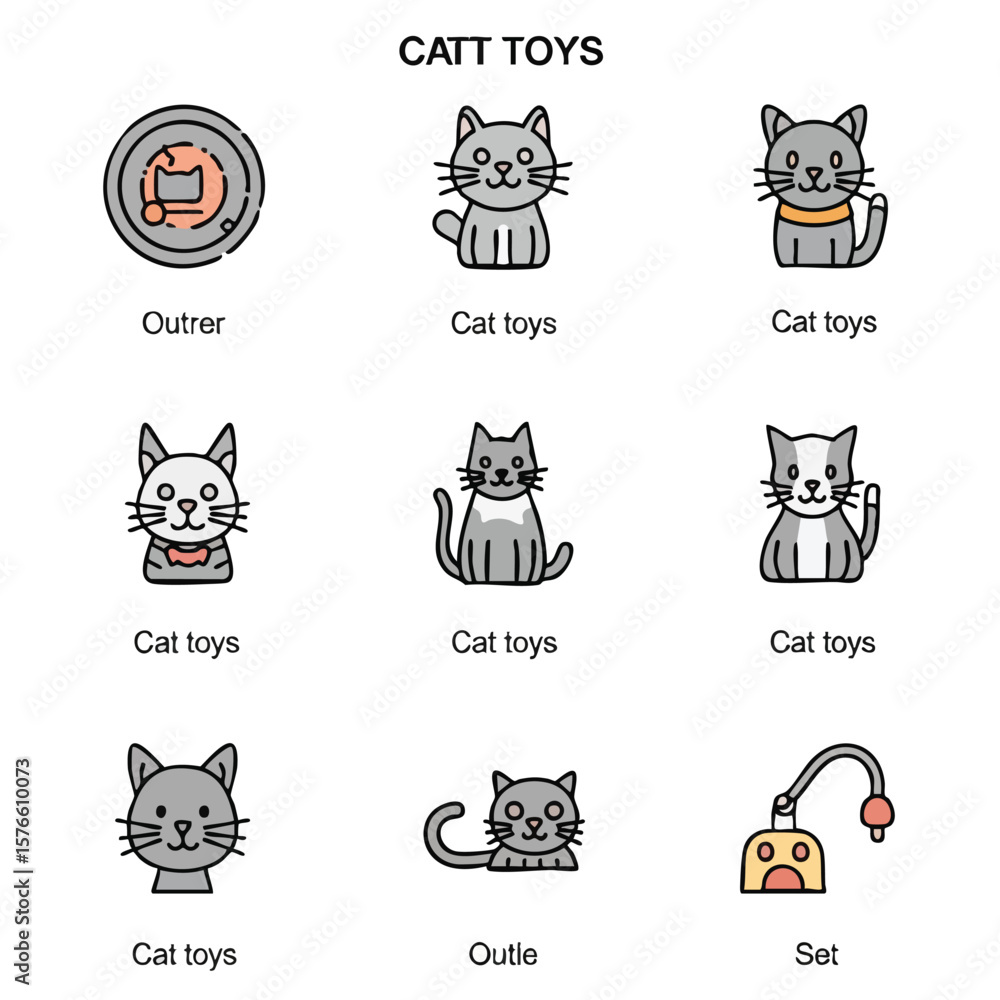 CATT TOYS

Outrer

Cat toys

Cat toys

Cat toys

Cat toys

Cat toys

Cat toys

Outle

Set

Adobe Stock | #1576610073