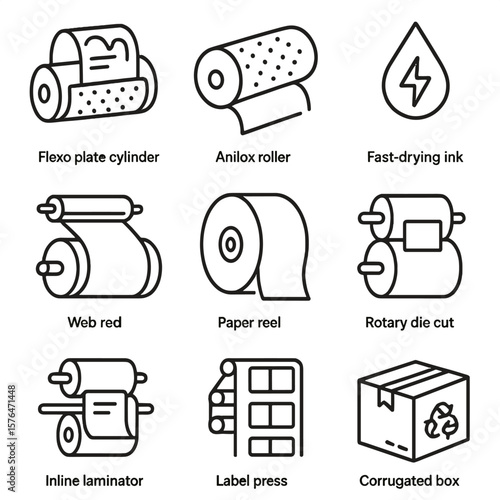 Flexo plate cylinder
Anilox roller
Fast-drying ink

Web red
Paper reel
Rotary die cut

Inline laminator
Label press
Corrugated box

Adobe Stock | #1576471448