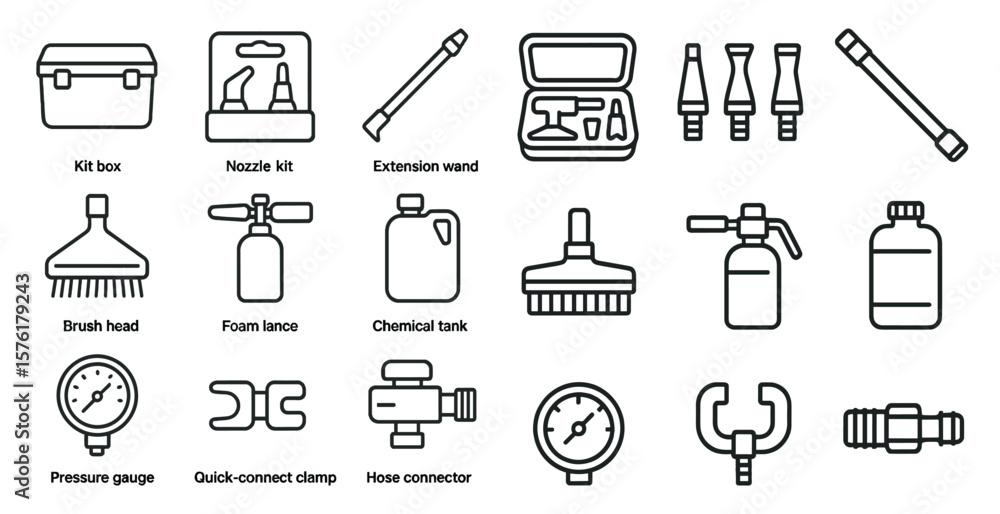 Kit box

Nozzle kit

Extension wand

Brush head

Foam lance

Chemical tank

Pressure gauge

Quick-connect clamp

Hose connector

Adobe Stock | #1576179243