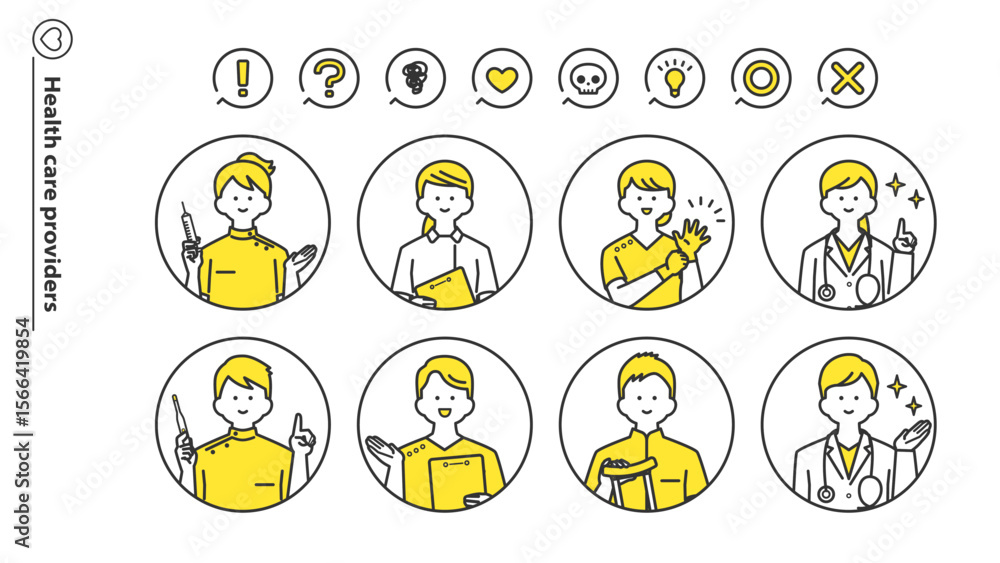 Health care providers

!

?

Adobe Stock | #1566419854