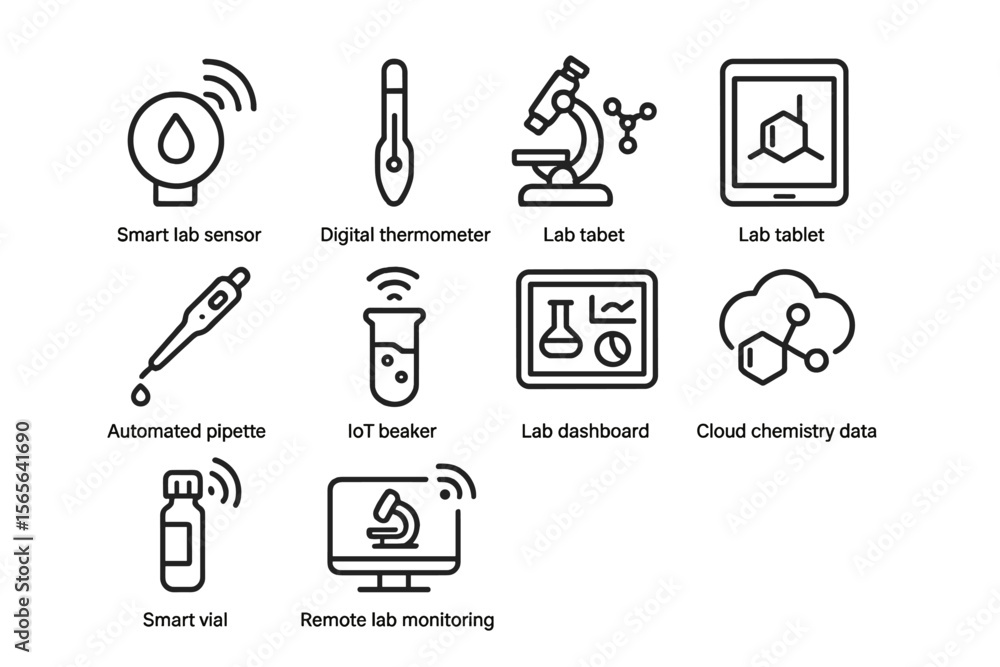 Smart lab sensor
Digital thermometer
Lab tabet
Lab tablet
Automated pipette
IoT beaker
Lab dashboard
Cloud chemistry data
Smart vial
Remote lab monitoring

Adobe Stock | #1565641690