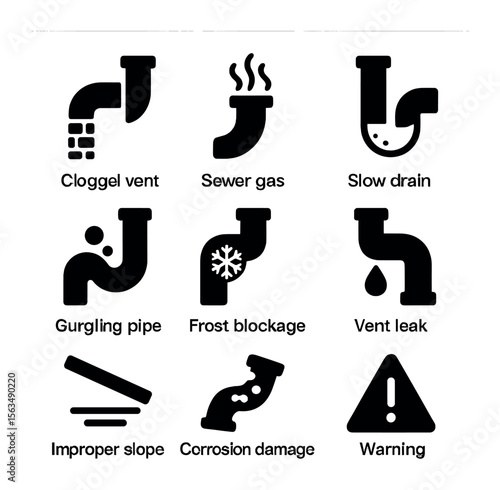 Cloggel vent
Sewer gas
Slow drain
Gurgling pipe
Frost blockage
Vent leak
Improper slope
Corrosion damage
Warning

Adobe Stock | #1563490220