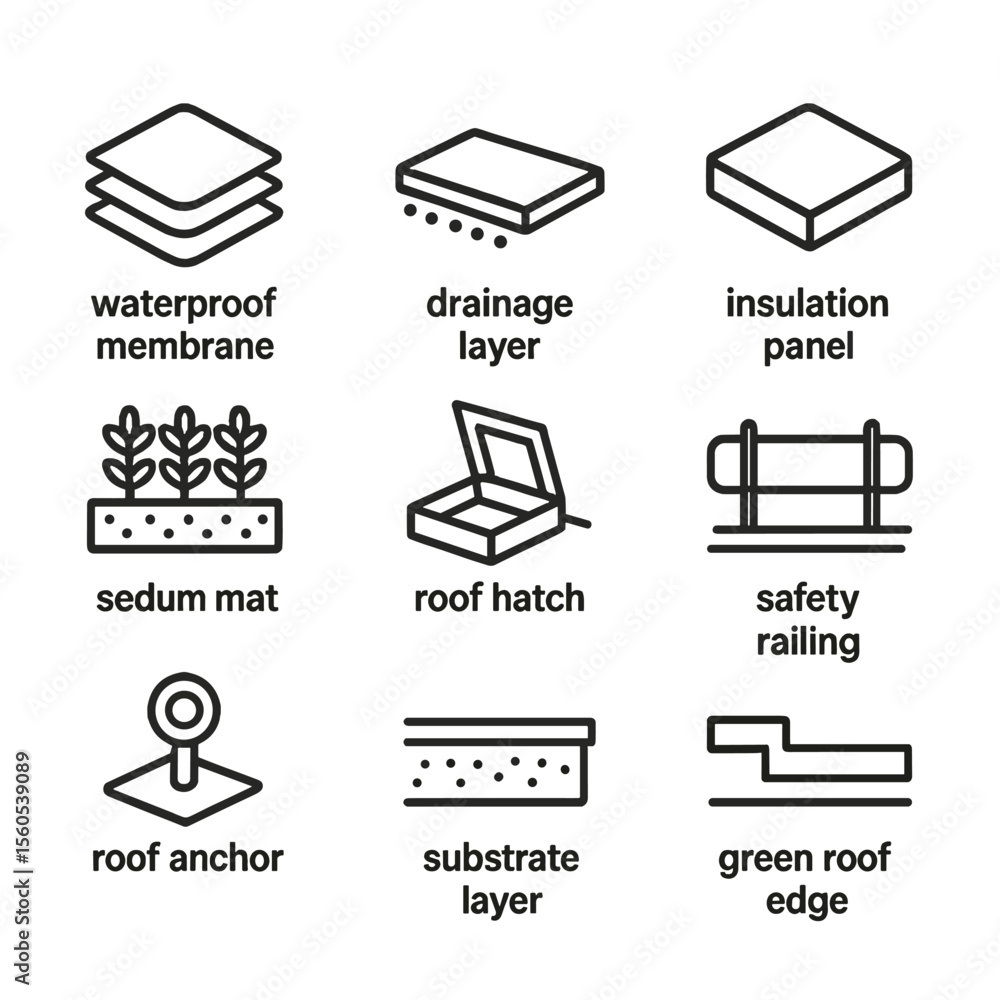 waterproof membrane

drainage layer

insulation panel

sedum mat

roof hatch

safety railing

roof anchor

substrate layer

green roof edge

Adobe Stock | #1560539089