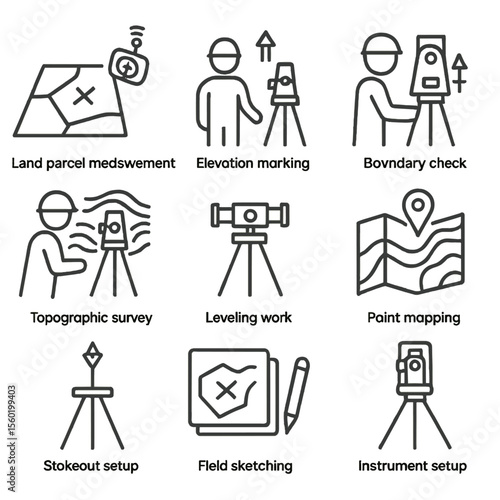 Land parcel medswement
Elevation marking
Bovndary check
Topographic survey
Leveling work
Paint mapping
Stokeout setup
Fleld sketching
Instrument setup
Adobe Stock | #1560199403