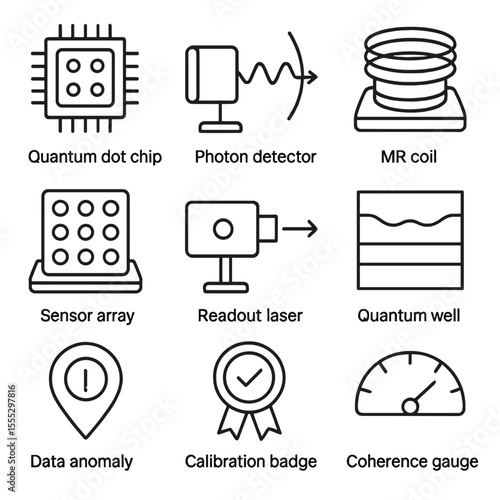 Quantum dot chip
Photon detector
MR coil
Sensor array
Readout laser
Quantum well
Data anomaly
Calibration badge
Coherence gauge
Adobe Stock | #1555297816