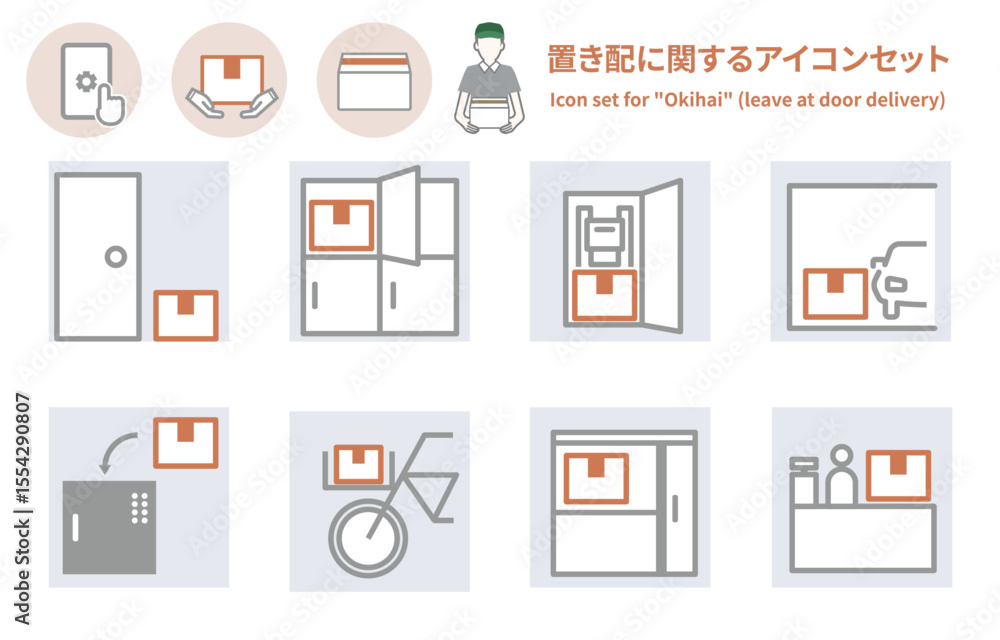 置き配に関するアイコンセット
Icon set for "Okihai" (leave at door delivery)

Adobe Stock | #1554290807