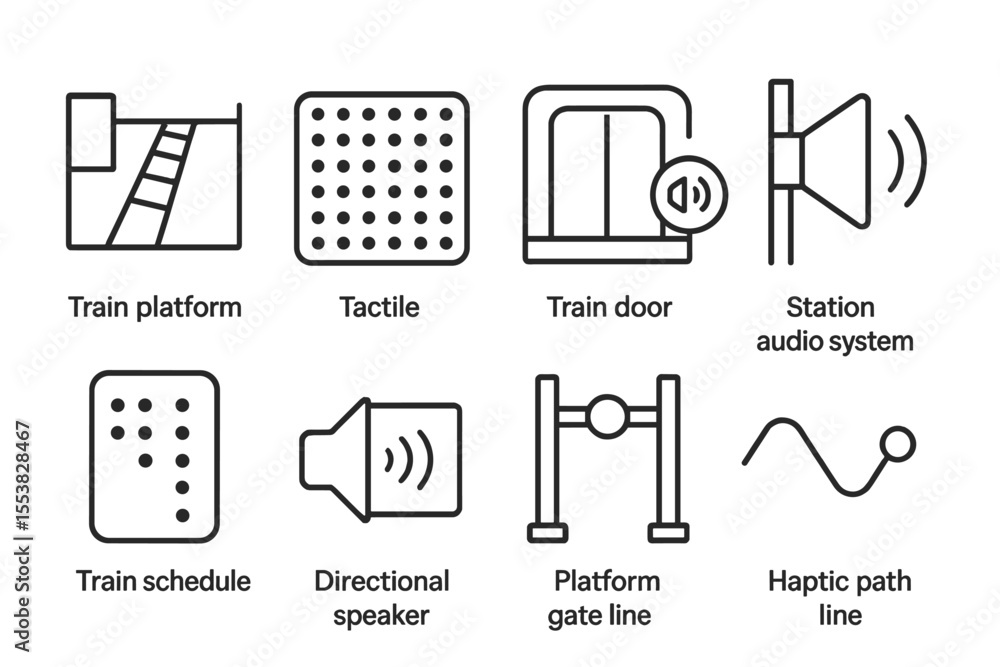 Train platform

Tactile

Train door

Station audio system

Train schedule

Directional speaker

Platform gate line

Haptic path line

Adobe Stock | #1553828467