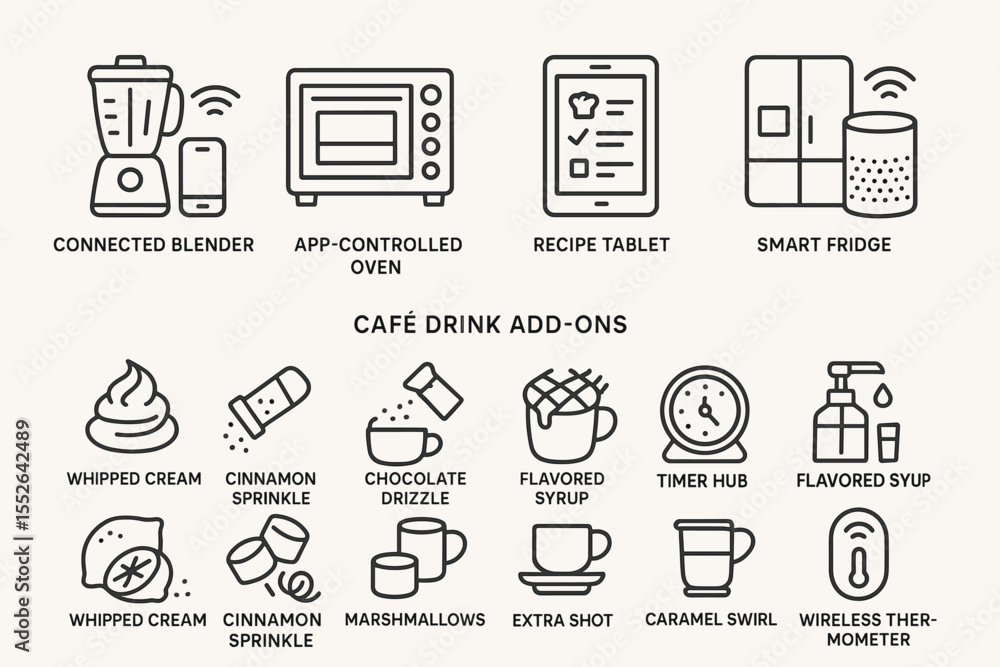 CONNECTED BLENDER

APP-CONTROLLED OVEN

RECIPE TABLET

SMART FRIDGE

CAFÉ DRINK ADD-ONS

WHIPPED CREAM

CINNAMON SPRINKLE

CHOCOLATE DRIZZLE

FLAVORED SYRUP

TIMER HUB

FLAVORED SYUP

WHIPPED CREAM

CINNAMON SPRINKLE

MARSHMALLOWS

EXTRA SHOT

CARAMEL SWIRL

WIRELESS THERMOMETER

Adobe Stock | #1552642489