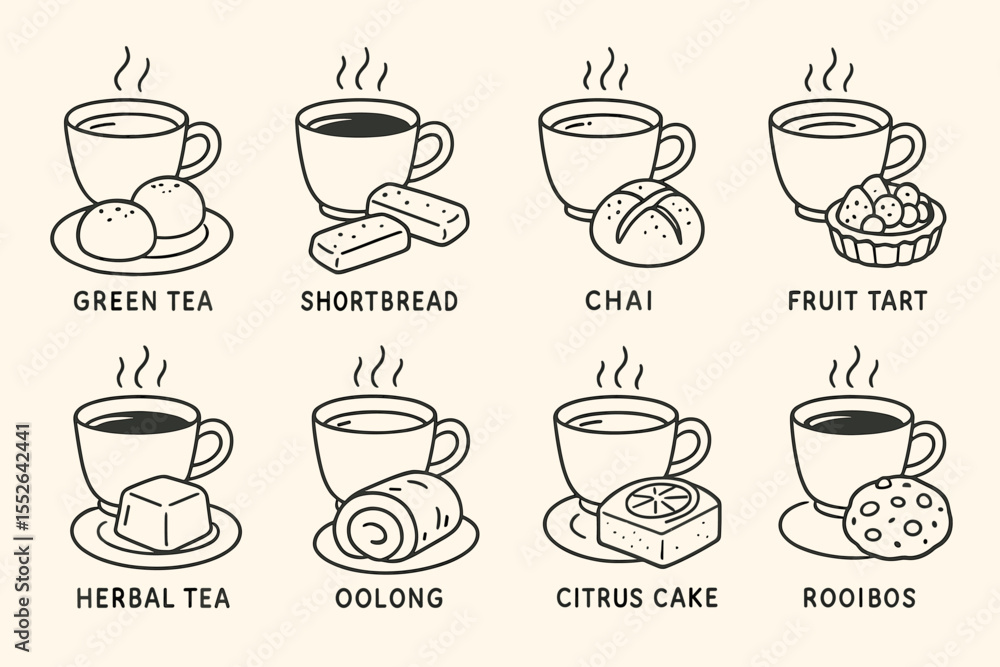 GREEN TEA
SHORTBREAD
CHAI
FRUIT TART
HERBAL TEA
OOLONG
CITRUS CAKE
ROOIBOS
Adobe Stock | #1552642441