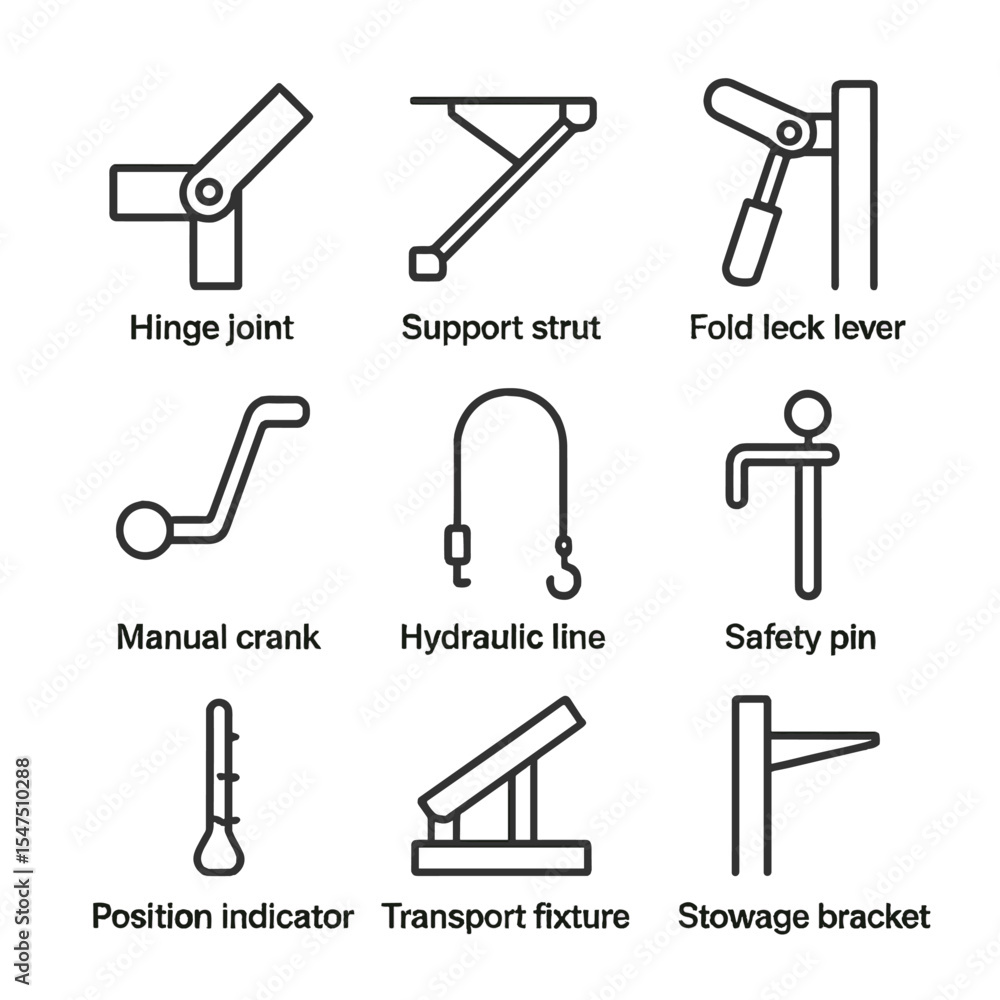 Hinge joint
Support strut
Fold leck lever
Manual crank
Hydraulic line
Safety pin
Position indicator
Transport fixture
Stowage bracket
Adobe Stock | #1547510288