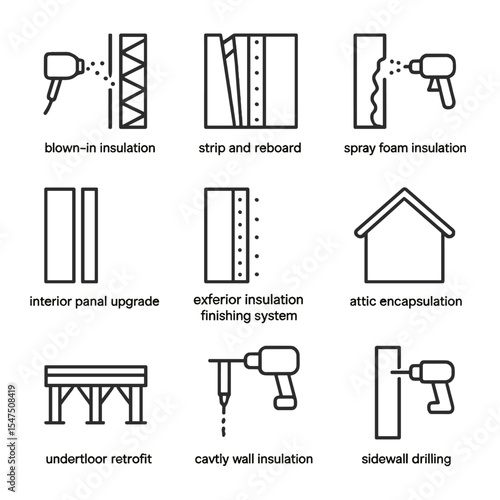 blown-in insulation

strip and reboard

spray foam insulation

interior panal upgrade

exferior insulation finishing system

attic encapsulation

undertloor retrofit

cavtly wall insulation

sidewall drilling

Adobe Stock | #1547508419