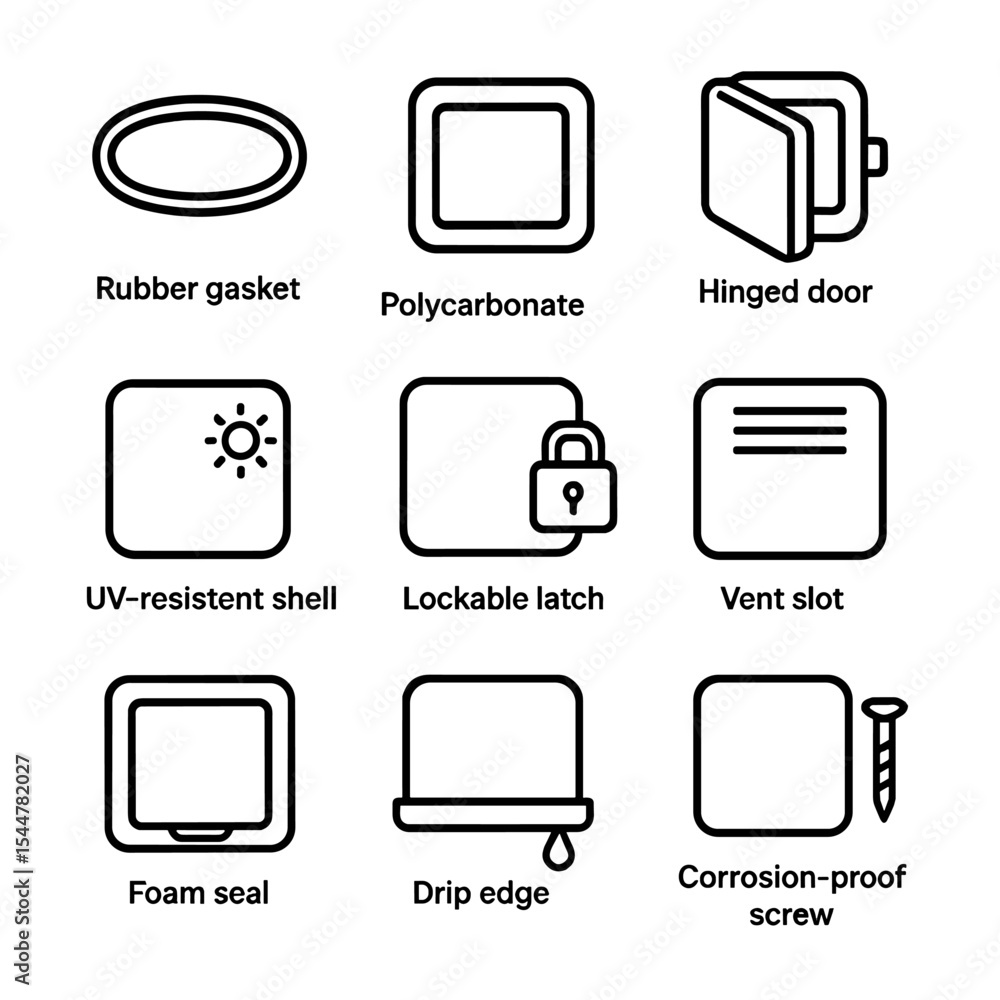 Rubber gasket

Polycarbonate

Hinged door

UV-resistent shell

Lockable latch

Vent slot

Foam seal

Drip edge

Corrosion-proof screw

Adobe Stock | #1544782027