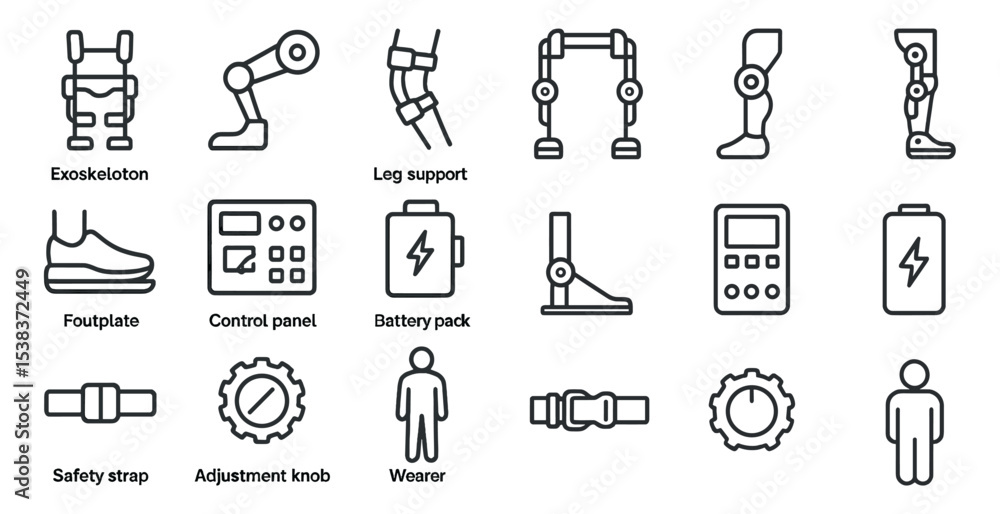 Exoskeloton

Leg support

Foutplate

Control panel

Battery pack

Safety strap

Adjustment knob

Wearer

Adobe Stock | #1538372449