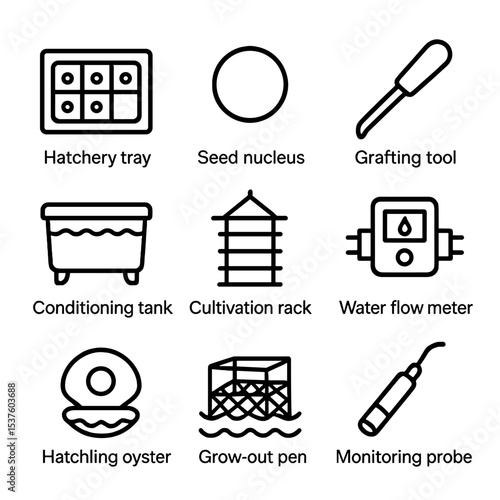 Hatchery tray
Seed nucleus
Grafting tool

Conditioning tank
Cultivation rack
Water flow meter

Hatchling oyster
Grow-out pen
Monitoring probe

Adobe Stock | #1537603688