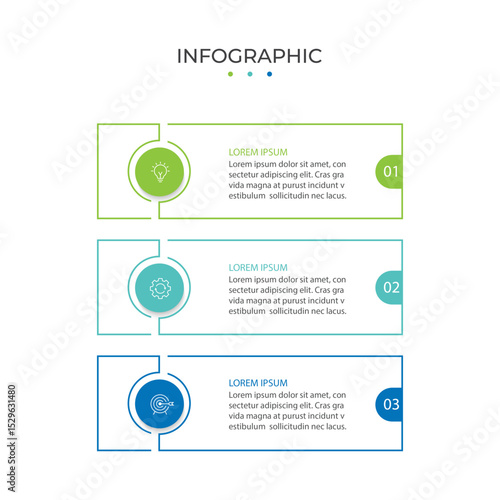 INFOGRAPHIC

LOREM IPSUM
Lorem ipsum dolor sit amet, con sectetur adipiscing elit. Cras gra vida magna at purust incidunt v estibulum sollicitudin nec lacus.

01

LOREM IPSUM
Lorem ipsum dolor sit amet, con sectetur adipiscing elit. Cras gra vida magna at purust incidunt v estibulum sollicitudin nec lacus.

02

LOREM IPSUM
Lorem ipsum dolor sit amet, con sectetur adipiscing elit. Cras gra vida magna at purust incidunt v estibulum sollicitudin nec lacus.

03

Adobe Stock | #1529631480