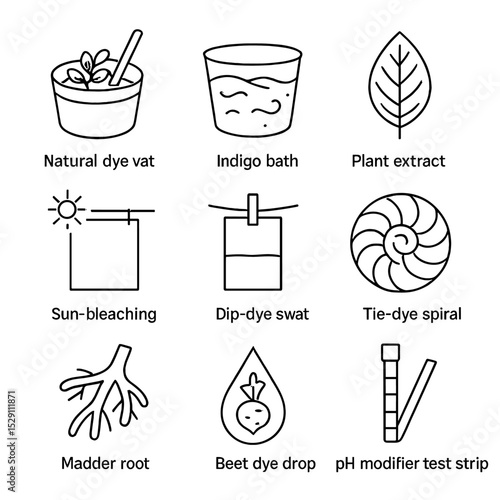 Natural dye vat
Indigo bath
Plant extract
Sun-bleaching
Dip-dye swat
Tie-dye spiral
Madder root
Beet dye drop
pH modifier test strip

Adobe Stock | #1529111871