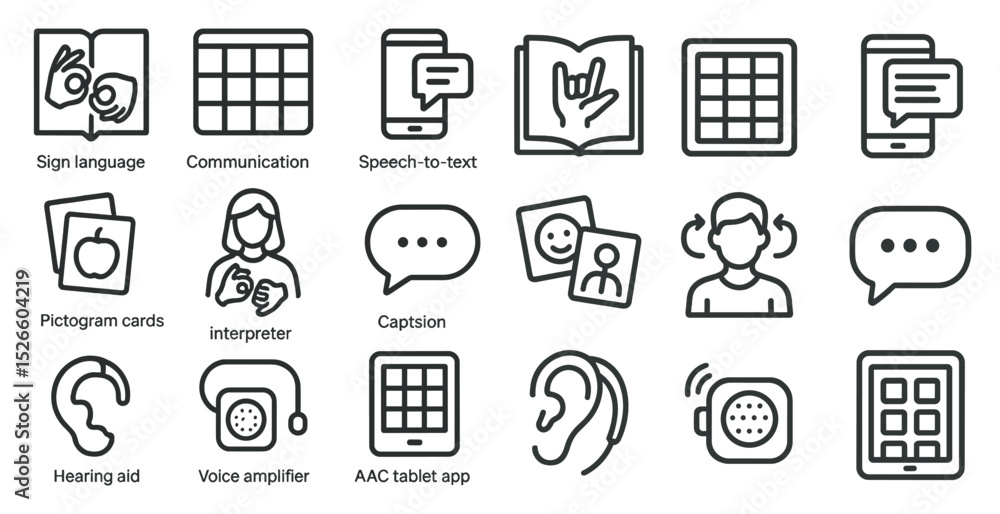 Sign language
Communication
Speech-to-text
Pictogram cards
interpreter
Captsion
Hearing aid
Voice amplifier
AAC tablet app
Adobe Stock | #1526604219