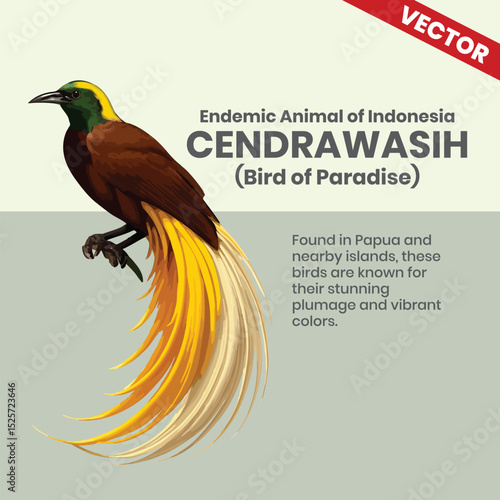 VECTOR

Endemic Animal of Indonesia
CENDRAWASIH
(Bird of Paradise)

Found in Papua and nearby islands, these birds are known for their stunning plumage and vibrant colors.

Adobe Stock | #1525723646

Adobe Stock