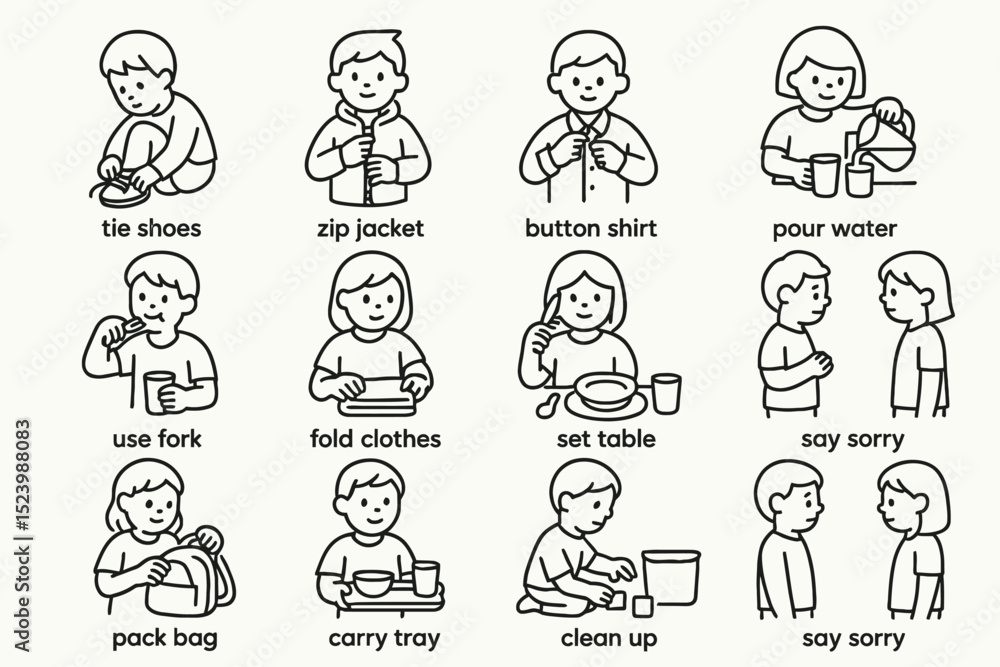 tie shoes

zip jacket

button shirt

pour water

use fork

fold clothes

set table

say sorry

pack bag

carry tray

clean up

say sorry

Adobe Stock | #1523988083