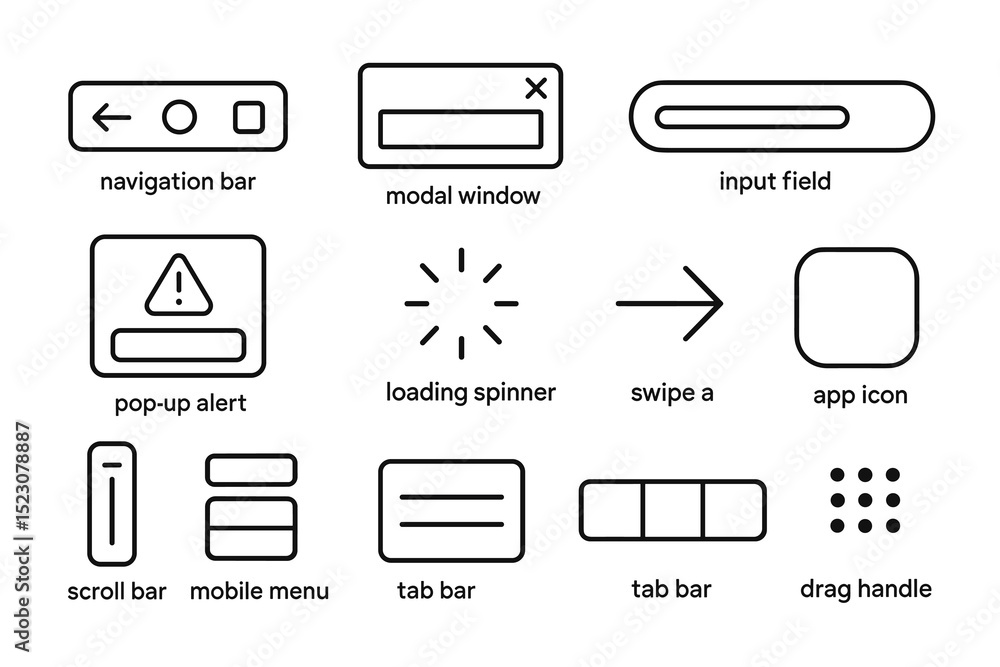 navigation bar
modal window
input field
pop-up alert
loading spinner
swipe a
app icon
scroll bar
mobile menu
tab bar
tab bar
drag handle
Adobe Stock | #1523078887