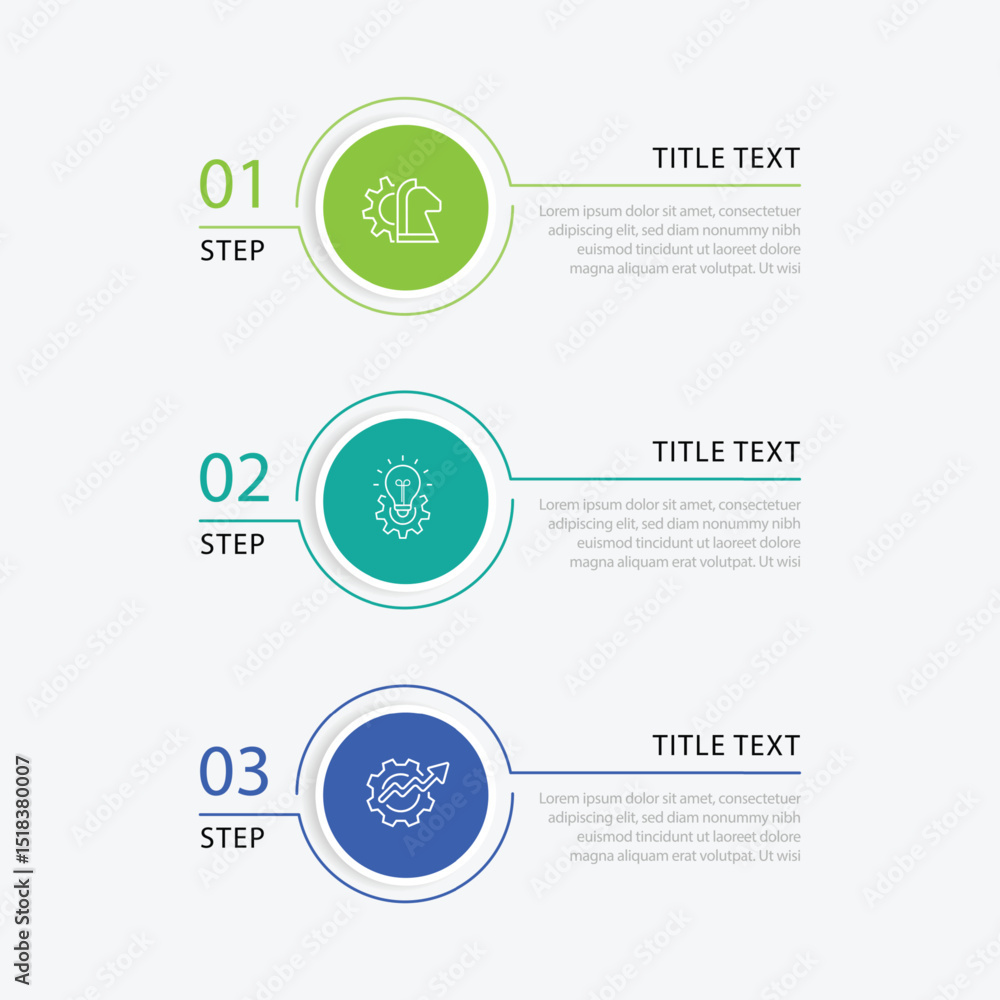 01
STEP

TITLE TEXT

Lorem ipsum dolor sit amet, consectetuer adipiscing elit, sed diam nonummy nibh euismod tincidunt ut laoreet dolore magna aliquam erat volutpat. Ut wisi

02
STEP

TITLE TEXT

Lorem ipsum dolor sit amet, consectetuer adipiscing elit, sed diam nonummy nibh euismod tincidunt ut laoreet dolore magna aliquam erat volutpat. Ut wisi

03
STEP

TITLE TEXT

Lorem ipsum dolor sit amet, consectetuer adipiscing elit, sed diam nonummy nibh euismod tincidunt ut laoreet dolore magna aliquam erat volutpat. Ut wisi

Adobe Stock | #1518380007