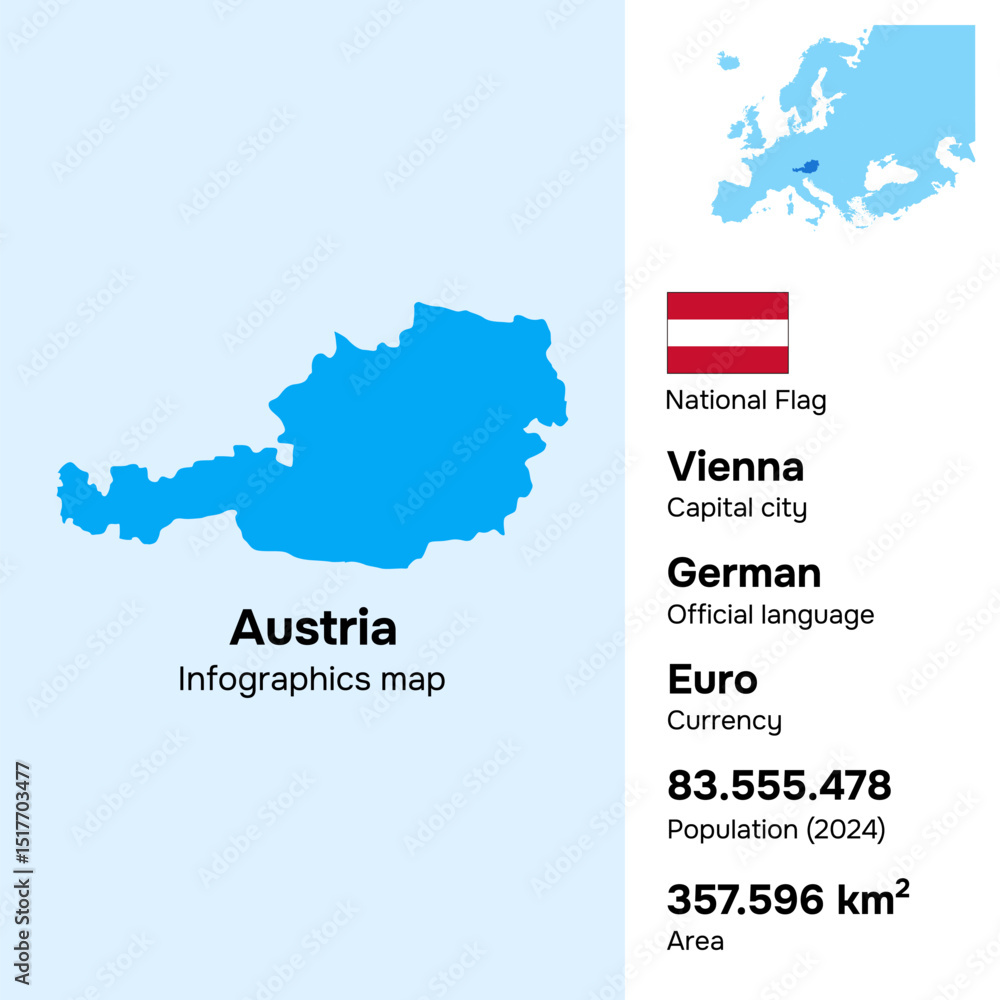 Austria
Infographics map

National Flag

Vienna
Capital city

German
Official language

Euro
Currency

83.555.478
Population (2024)

357.596 km$^2$
Area

Adobe Stock | #1517703477