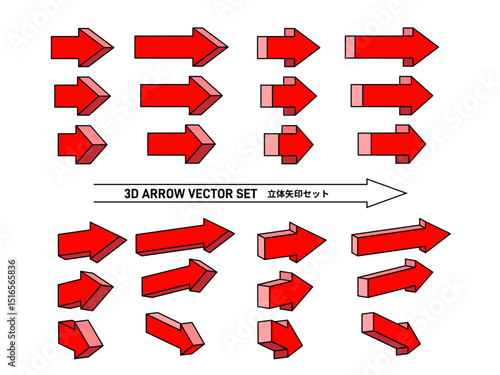 3D ARROW VECTOR SET 立体矢印セット

Adobe Stock | #1516565836