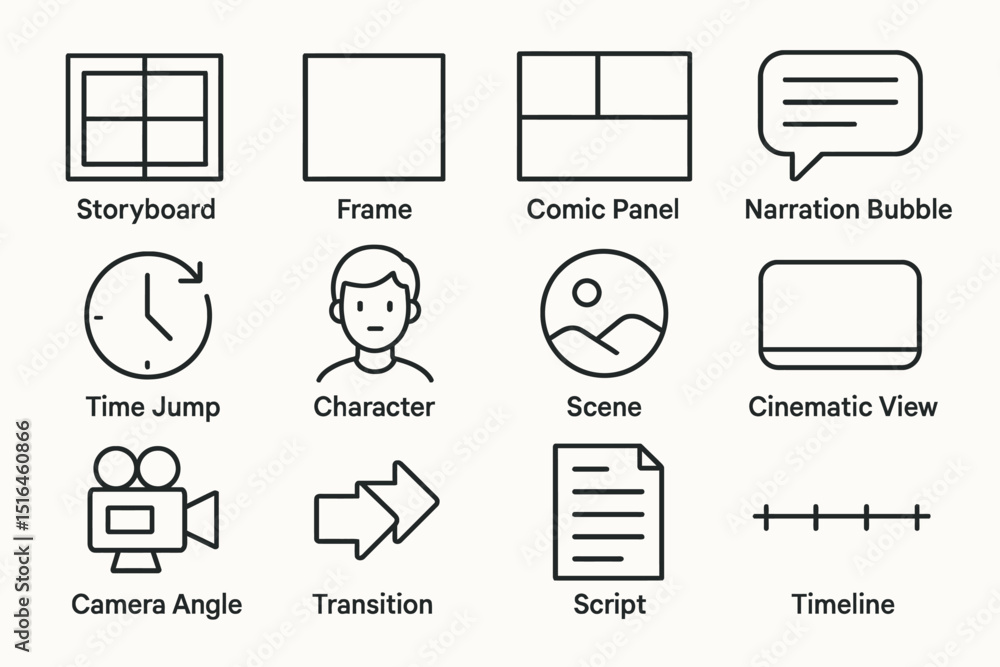 Storyboard
Frame
Comic Panel
Narration Bubble
Time Jump
Character
Scene
Cinematic View
Camera Angle
Transition
Script
Timeline
Adobe Stock | #1516460866