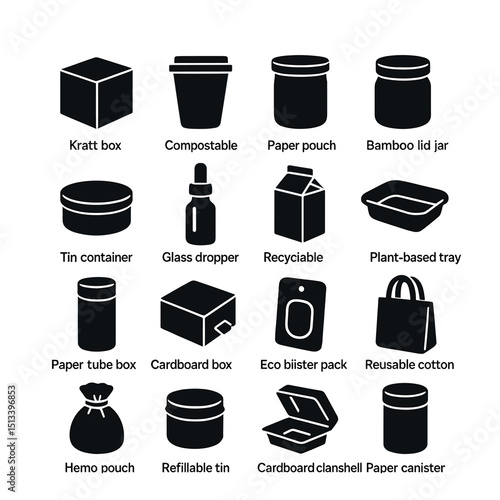 Kratt box
Compostable
Paper pouch
Bamboo lid jar

Tin container
Glass dropper
Recyciable
Plant-based tray

Paper tube box
Cardboard box
Eco biister pack
Reusable cotton

Hemo pouch
Refillable tin
Cardboard clanshell
Paper canister

Adobe Stock | #1513396853