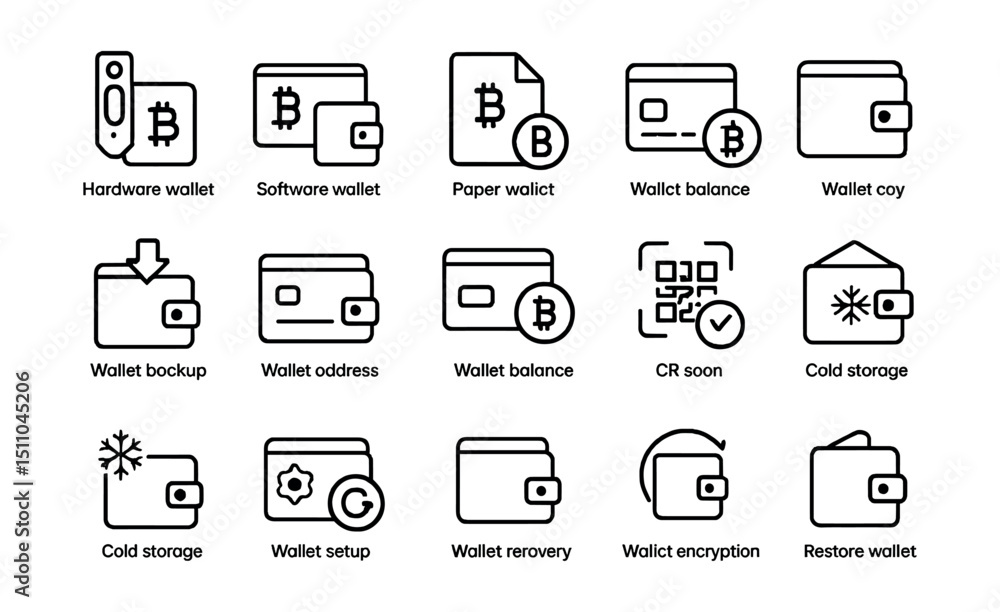 Hardware wallet
Software wallet
Paper walict
Wallct balance
Wallet coy

Wallet bockup
Wallet oddress
Wallet balance
CR soon
Cold storage

Cold storage
Wallet setup
Wallet rerovery
Walict encryption
Restore wallet

Adobe Stock | #1511045206