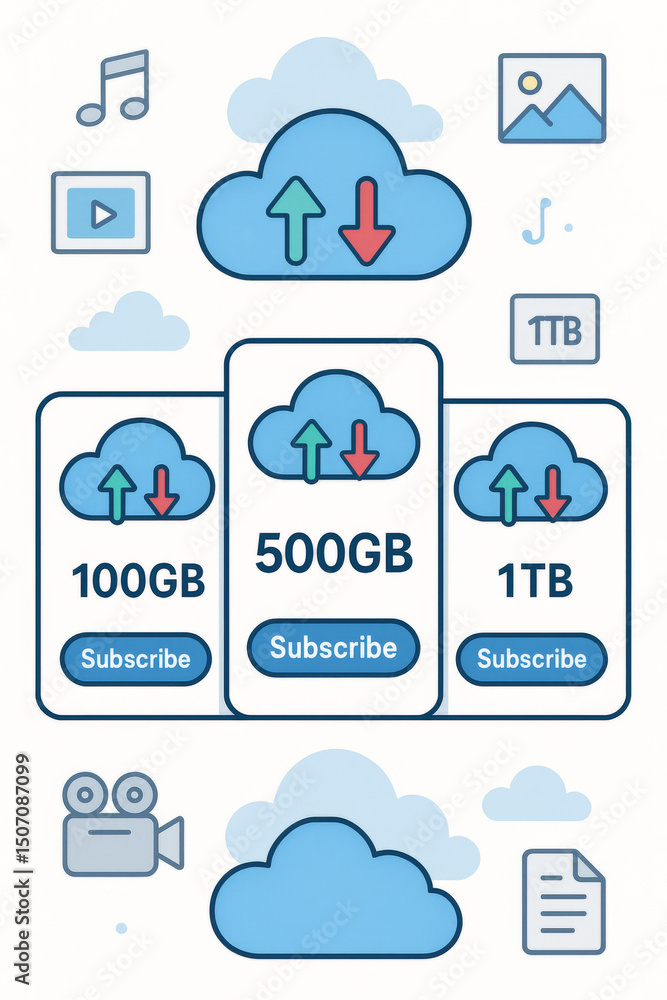 1TB

100GB

Subscribe

500GB

Subscribe

1TB

Subscribe

Adobe Stock | #1507087099