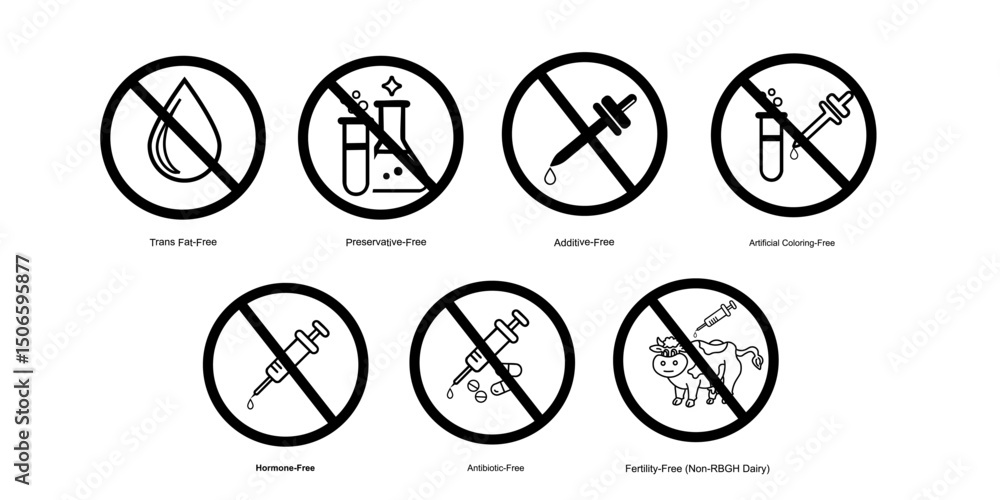 Trans Fat-Free

Preservative-Free

Additive-Free

Artificial Coloring-Free

Hormone-Free

Antibiotic-Free

Fertility-Free (Non-RBGH Dairy)

Adobe Stock | #1506595877