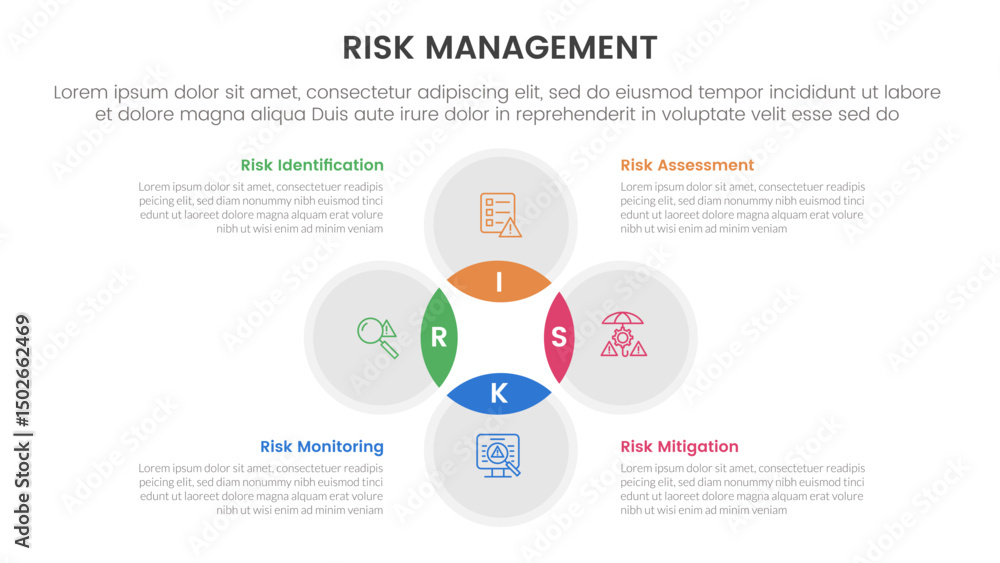 RISK MANAGEMENT

Lorem ipsum dolor sit amet, consectetur adipiscing elit, sed do eiusmod tempor incididunt ut labore et dolore magna aliqua Duis aute irure dolor in reprehenderit in voluptate velit esse sed do

Risk Identification

Lorem ipsum dolor sit amet, consectetuer readipis peicing elit, sed diam nonummy nibh euismod tinci edunt ut laoreet dolore magna alquam erat volure nibh ut wisi enim ad minim veniam

Risk Assessment

Lorem ipsum dolor sit amet, consectetuer readipis peicing elit, sed diam nonummy nibh euismod tinci edunt ut laoreet dolore magna alquam erat volure nibh ut wisi enim ad minim veniam

I

R

S

K

Risk Monitoring

Lorem ipsum dolor sit amet, consectetuer readipis peicing elit, sed diam nonummy nibh euismod tinci edunt ut laoreet dolore magna alquam erat volure nibh ut wisi enim ad minim veniam

Risk Mitigation

Lorem ipsum dolor sit amet, consectetuer readipis peicing elit, sed diam nonummy nibh euismod tinci edunt ut laoreet dolore magna alquam erat volure nibh ut wisi enim ad minim veniam

Adobe Stock | #1502662469