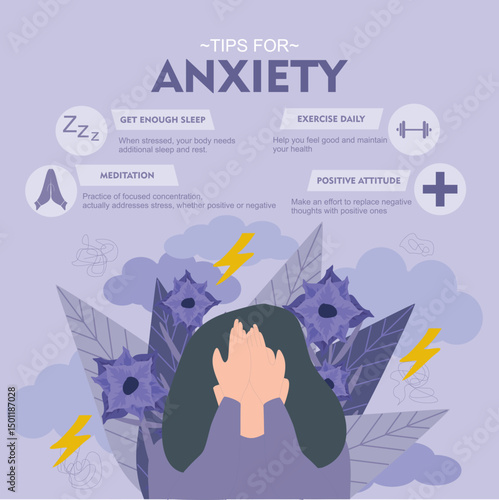 ~TIPS FOR~
ANXIETY

Zzz

GET ENOUGH SLEEP
When stressed, your body needs additional sleep and rest.

EXERCISE DAILY
Help you feel good and maintain your health

MEDITATION
Practice of focused concentration, actually addresses stress, whether positive or negative

POSITIVE ATTITUDE
Make an effort to replace negative thoughts with positive ones

Adobe Stock | #1501187028