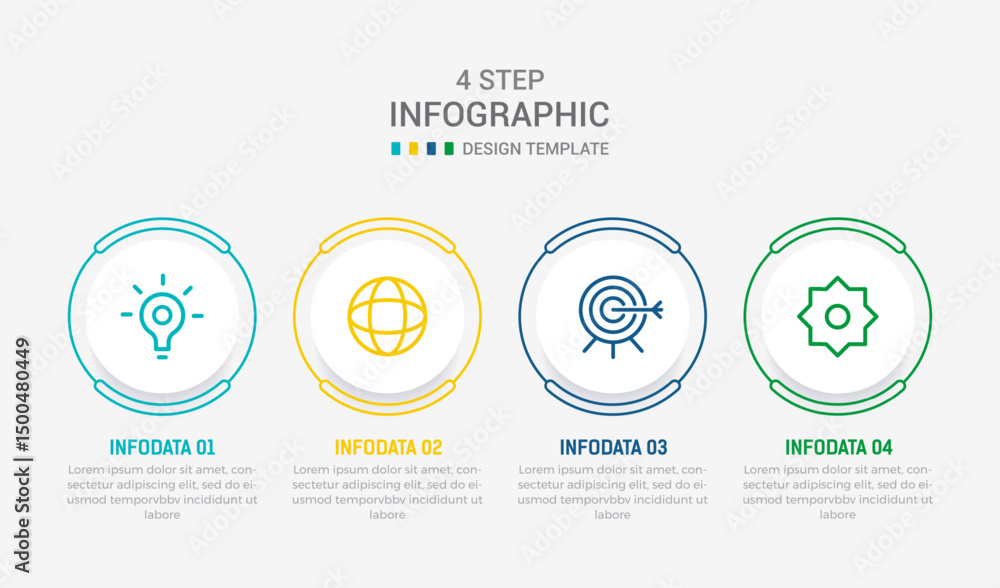 4 STEP
INFOGRAPHIC
DESIGN TEMPLATE

INFODATA 01
Lorem ipsum dolor sit amet, consectetur adipiscing elit, sed do eiusmod temporvbbv incididunt ut labore

INFODATA 02
Lorem ipsum dolor sit amet, consectetur adipiscing elit, sed do eiusmod temporvbbv incididunt ut labore

INFODATA 03
Lorem ipsum dolor sit amet, consectetur adipiscing elit, sed do eiusmod temporvbbv incididunt ut labore

INFODATA 04
Lorem ipsum dolor sit amet, consectetur adipiscing elit, sed do eiusmod temporvbbv incididunt ut labore

Adobe Stock | #1500480449