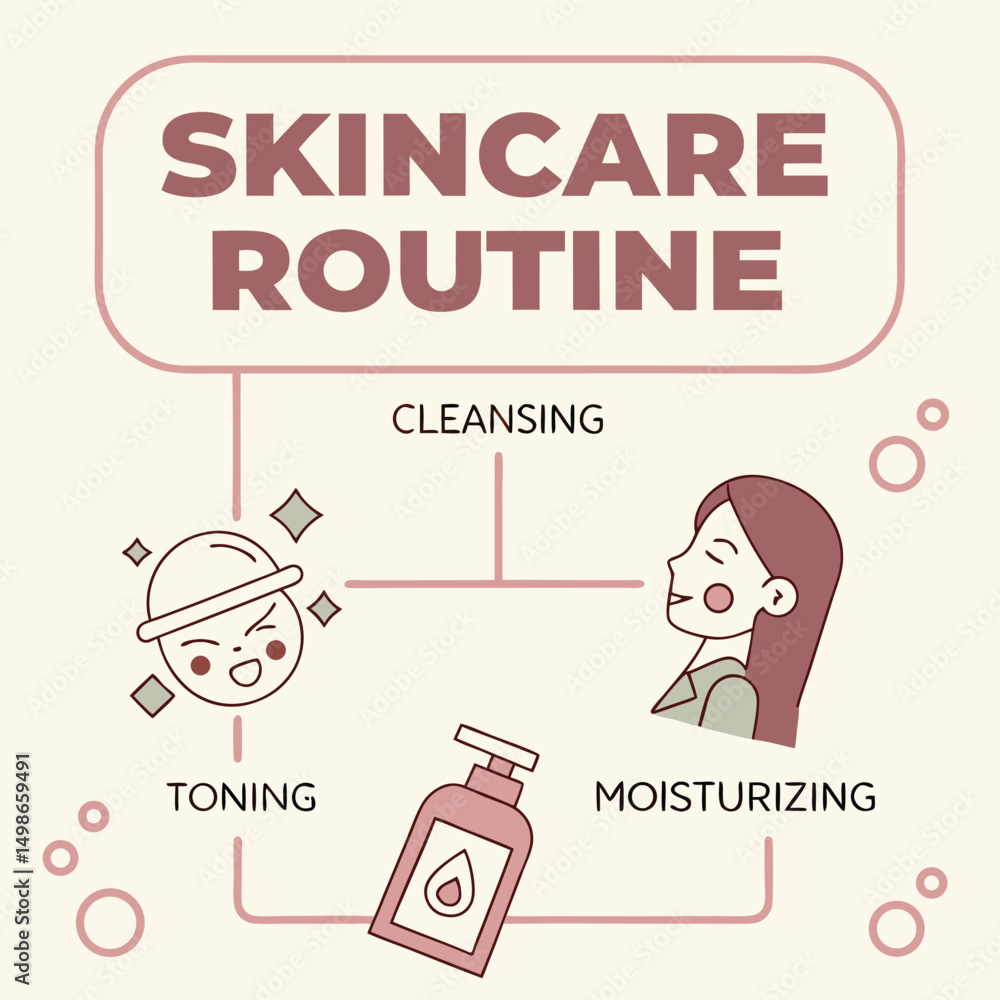 SKINCARE ROUTINE

CLEANSING

TONING

MOISTURIZING

Adobe Stock | #1498659491