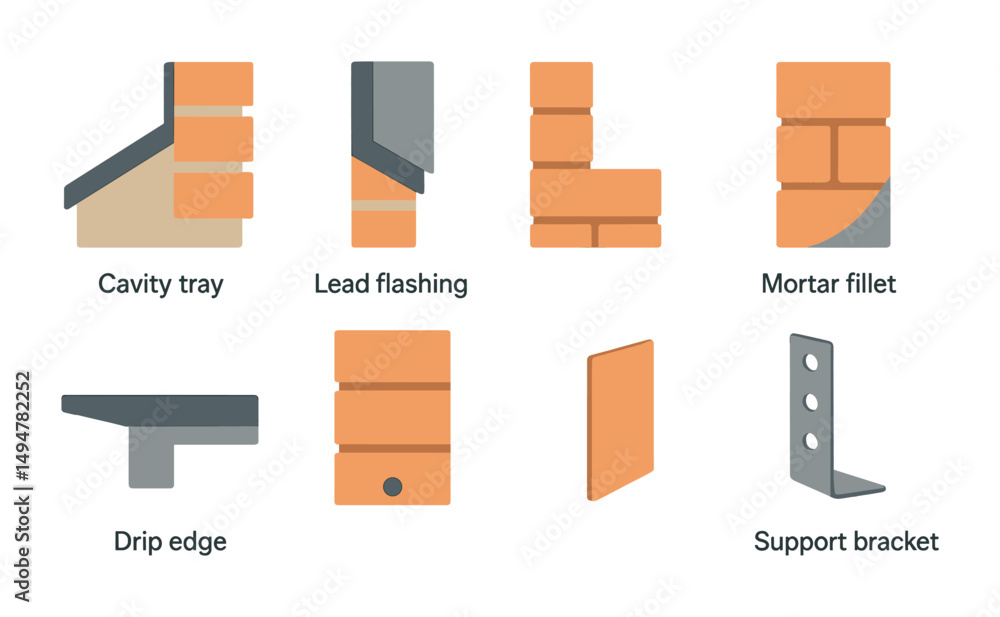 Cavity tray

Lead flashing

Mortar fillet

Drip edge

Support bracket

Adobe Stock | #1494782252