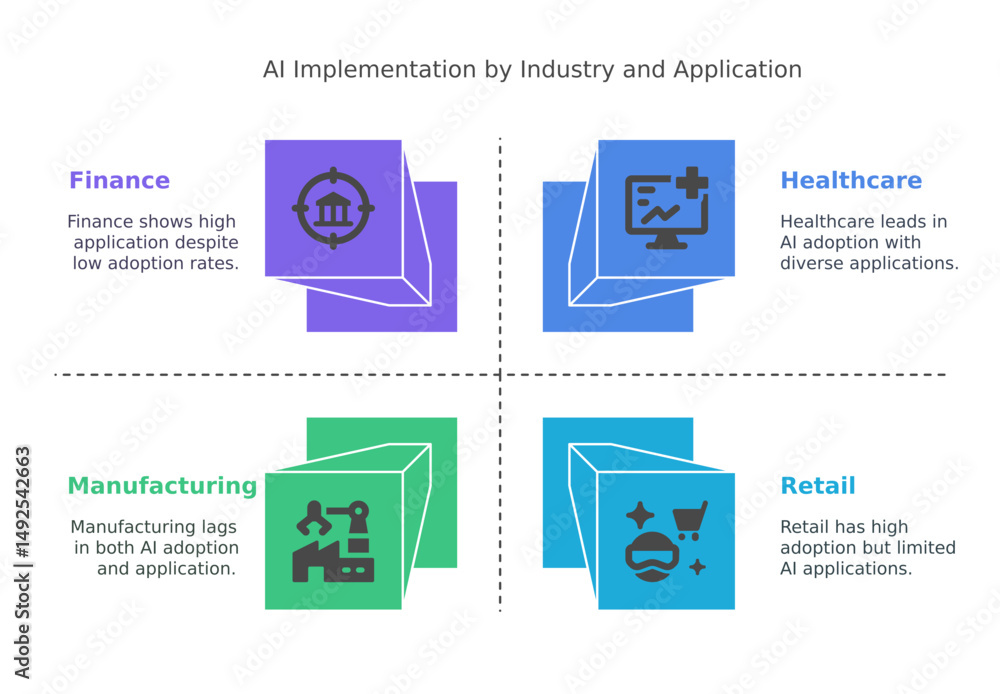 AI Implementation by Industry and Application

Finance

Finance shows high application despite low adoption rates.

Healthcare

Healthcare leads in AI adoption with diverse applications.

Manufacturing

Manufacturing lags in both AI adoption and application.

Retail

Retail has high adoption but limited AI applications.

Adobe Stock | #1492542663