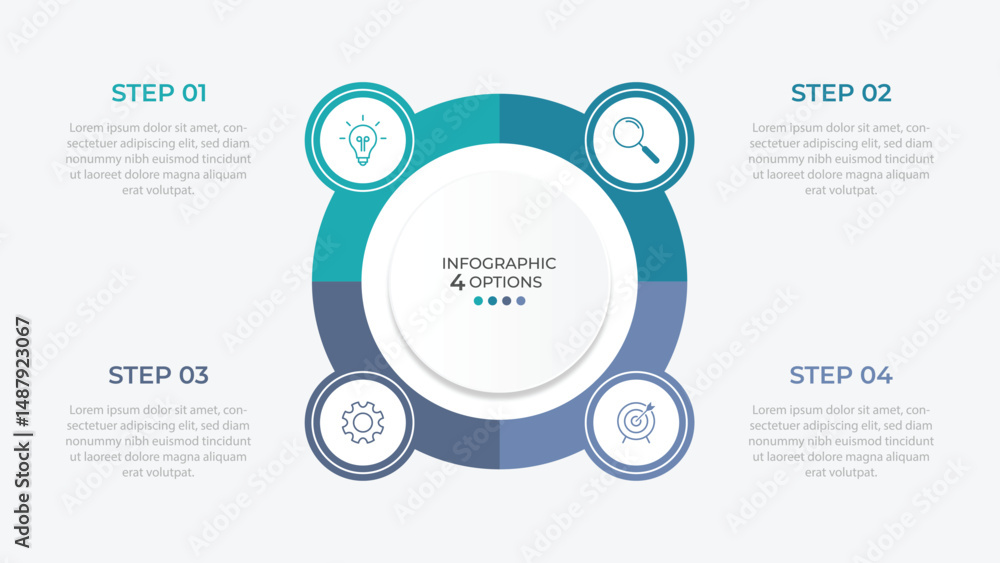 STEP 01

Lorem ipsum dolor sit amet, consectetuer adipiscing elit, sed diam nonummy nibh euismod tincidunt ut laoreet dolore magna aliquam erat volutpat.

STEP 02

Lorem ipsum dolor sit amet, consectetuer adipiscing elit, sed diam nonummy nibh euismod tincidunt ut laoreet dolore magna aliquam erat volutpat.

INFOGRAPHIC
4 OPTIONS

STEP 03

Lorem ipsum dolor sit amet, consectetuer adipiscing elit, sed diam nonummy nibh euismod tincidunt ut laoreet dolore magna aliquam erat volutpat.

STEP 04

Lorem ipsum dolor sit amet, consectetuer adipiscing elit, sed diam nonummy nibh euismod tincidunt ut laoreet dolore magna aliquam erat volutpat.

Adobe Stock | #1487923067