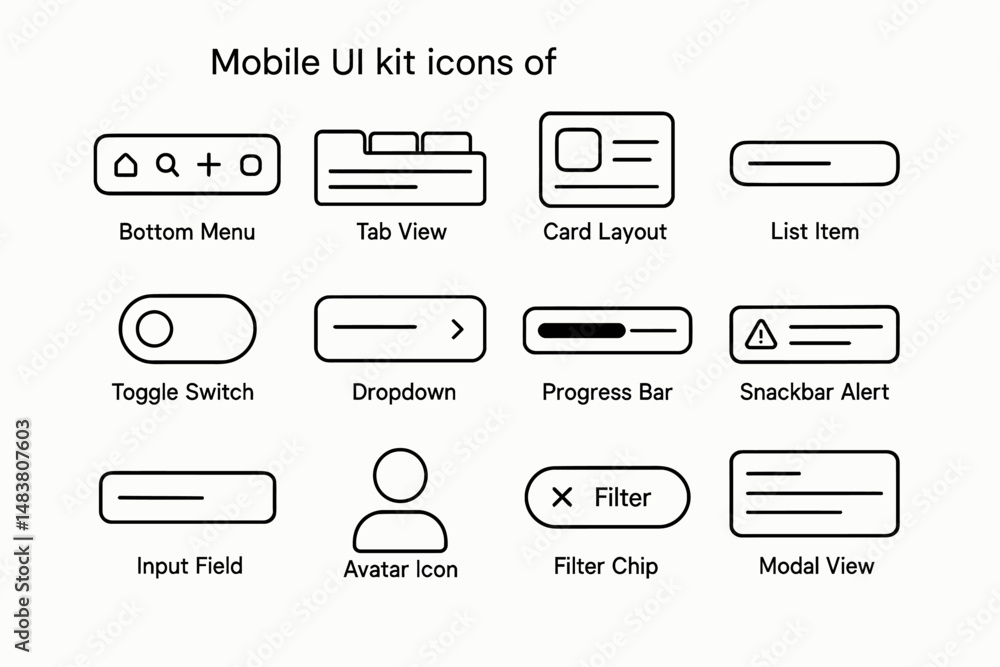 Mobile UI kit icons of

Bottom Menu
Tab View
Card Layout
List Item

Toggle Switch
Dropdown
Progress Bar
Snackbar Alert

Input Field
Avatar Icon
Filter
Filter Chip
Modal View

Adobe Stock | #1483807603