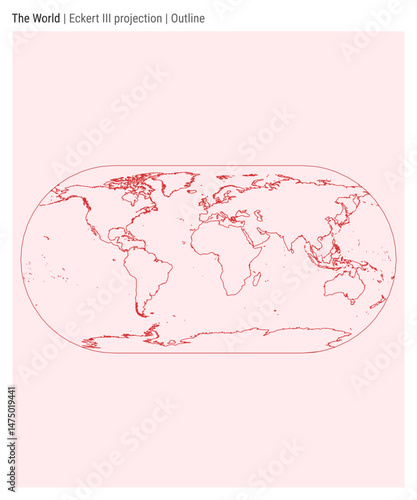 The World | Eckert III projection | Outline

Adobe Stock

Adobe Stock | #1475019441