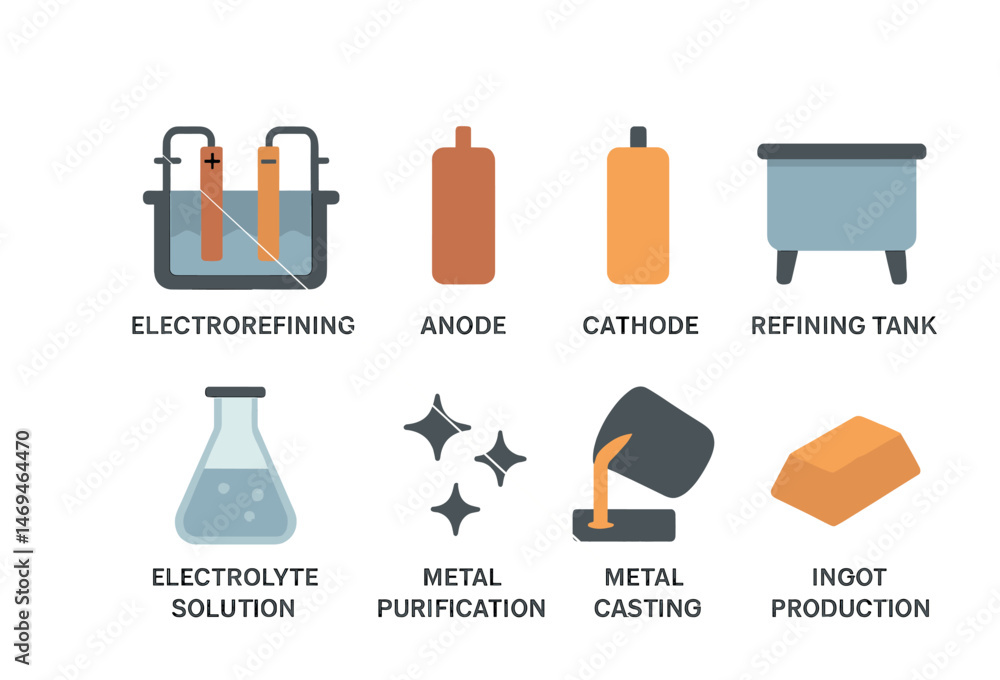 +
−
ELECTROREFINING
ANODE
CATHODE
REFINING TANK

ELECTROLYTE SOLUTION
METAL PURIFICATION
METAL CASTING
INGOT PRODUCTION

Adobe Stock | #1469464470