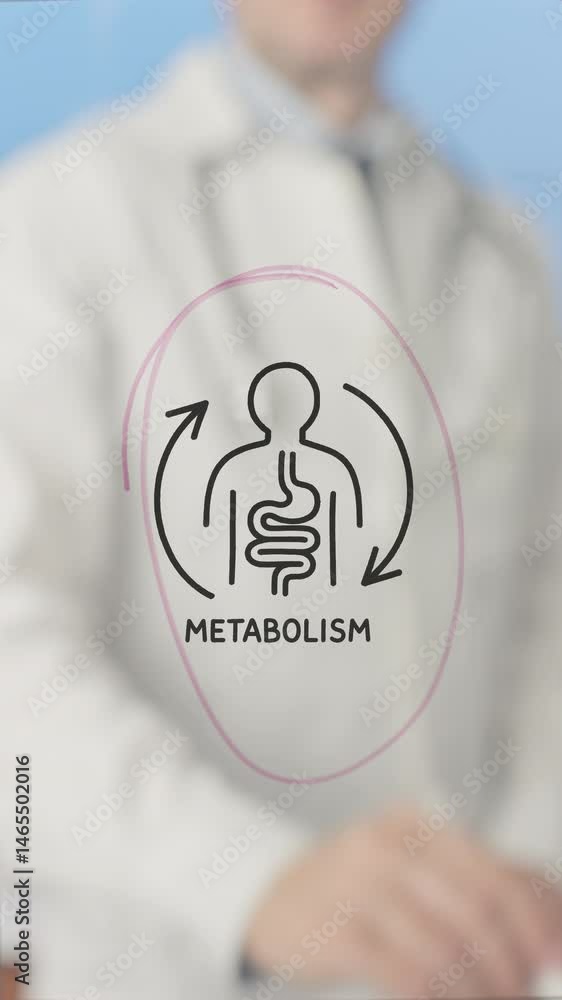 METABOLISM

Adobe Stock | #1465502016