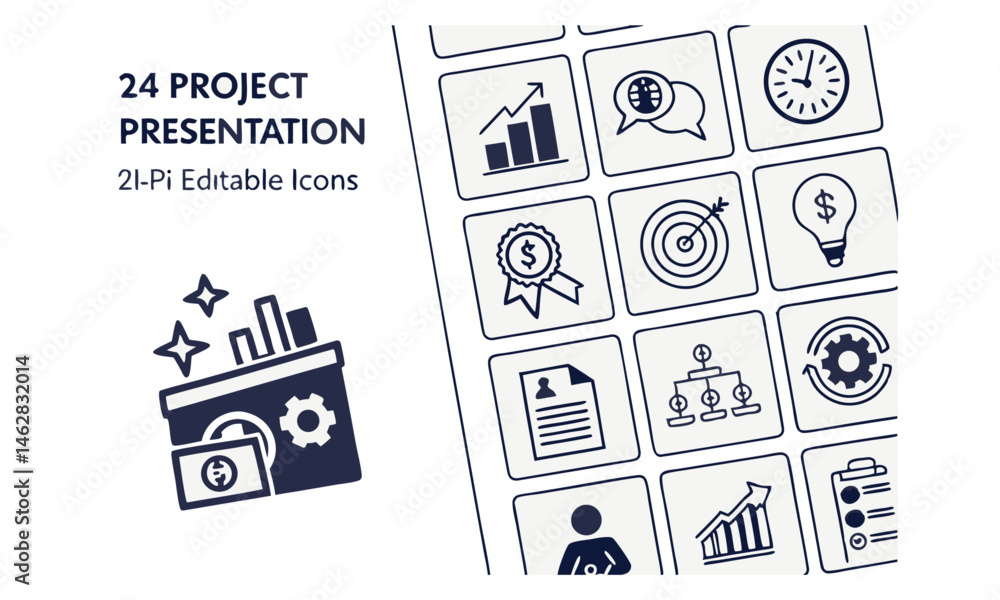 24 PROJECT PRESENTATION

2I-Pi Editable Icons

Adobe Stock | #1462832014