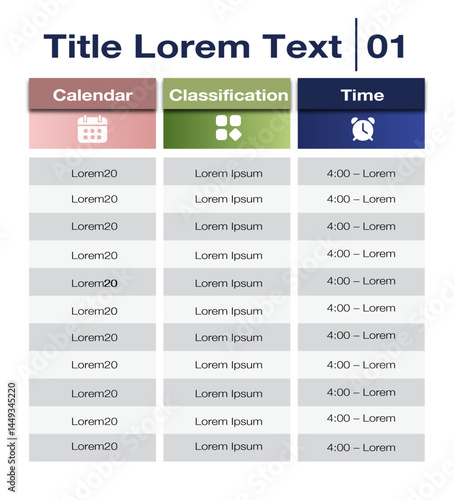 Title Lorem Text | 01

| Calendar | Classification | Time |
|---|---|---|
| Lorem20 | Lorem Ipsum | 4:00 – Lorem |
| Lorem20 | Lorem Ipsum | 4:00 – Lorem |
| Lorem20 | Lorem Ipsum | 4:00 – Lorem |
| Lorem20 | Lorem Ipsum | 4:00 – Lorem |
| Lorem20 | Lorem Ipsum | 4:00 – Lorem |
| Lorem20 | Lorem Ipsum | 4:00 – Lorem |
| Lorem20 | Lorem Ipsum | 4:00 – Lorem |
| Lorem20 | Lorem Ipsum | 4:00 – Lorem |
| Lorem20 | Lorem Ipsum | 4:00 – Lorem |
| Lorem20 | Lorem Ipsum | 4:00 – Lorem |
| Lorem20 | Lorem Ipsum | 4:00 – Lorem |

Adobe Stock | #1449345220