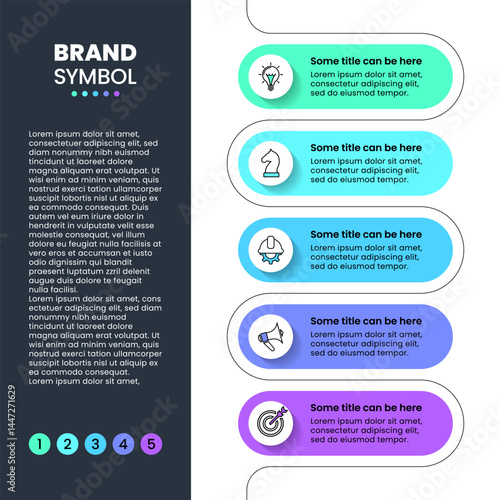 BRAND
SYMBOL

Lorem ipsum dolor sit amet, consectetuer adipiscing elit, sed diam nonummy nibh euismod tincidunt ut laoreet dolore magna aliquam erat volutpat. Ut wisi enim ad minim veniam, quis nostrud exerci tation ullamcorper suscipit lobortis nisl ut aliquip ex ea commodo consequat. Duis autem vel eum iriure dolor in hendrerit in vulputate velit esse molestie consequat, vel illum dolore eu feugiat nulla facilisis at vero eros et accumsan et iusto odio dignissim qui blandit praesent luptatum zzril delenit augue duis dolore te feugait nulla facilisi.
Lorem ipsum dolor sit amet, cons ectetuer adipiscing elit, sed diam nonummy nibh euismod tincidunt ut laoreet dolore magna aliquam erat volutpat. Ut wisi enim ad minim veniam, quis nostrud exerci tation ullamcorper suscipit lobortis nisl ut aliquip ex ea commodo consequat.
Lorem ipsum dolor sit amet,

1 2 3 4 5

Adobe Stock | #1447271629

Some title can be here
Lorem ipsum dolor sit amet, consectetur adipiscing elit, sed do eiusmod tempor.

Some title can be here
Lorem ipsum dolor sit amet, consectetur adipiscing elit, sed do eiusmod tempor.

Some title can be here
Lorem ipsum dolor sit amet, consectetur adipiscing elit, sed do eiusmod tempor.

Some title can be here
Lorem ipsum dolor sit amet, consectetur adipiscing elit, sed do eiusmod tempor.

Some title can be here
Lorem ipsum dolor sit amet, consectetur adipiscing elit, sed do eiusmod tempor.