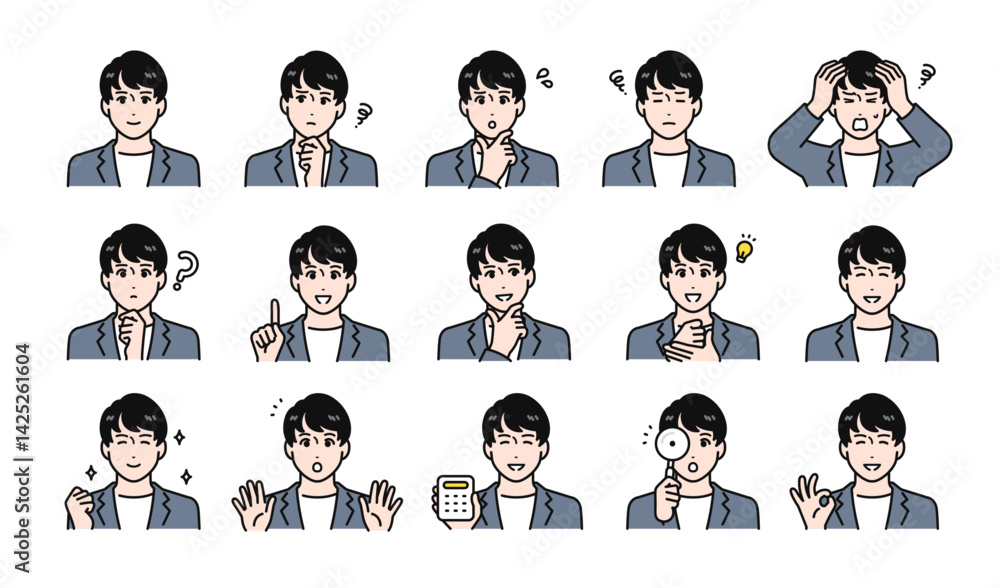 Adobe Stock | #1425261604