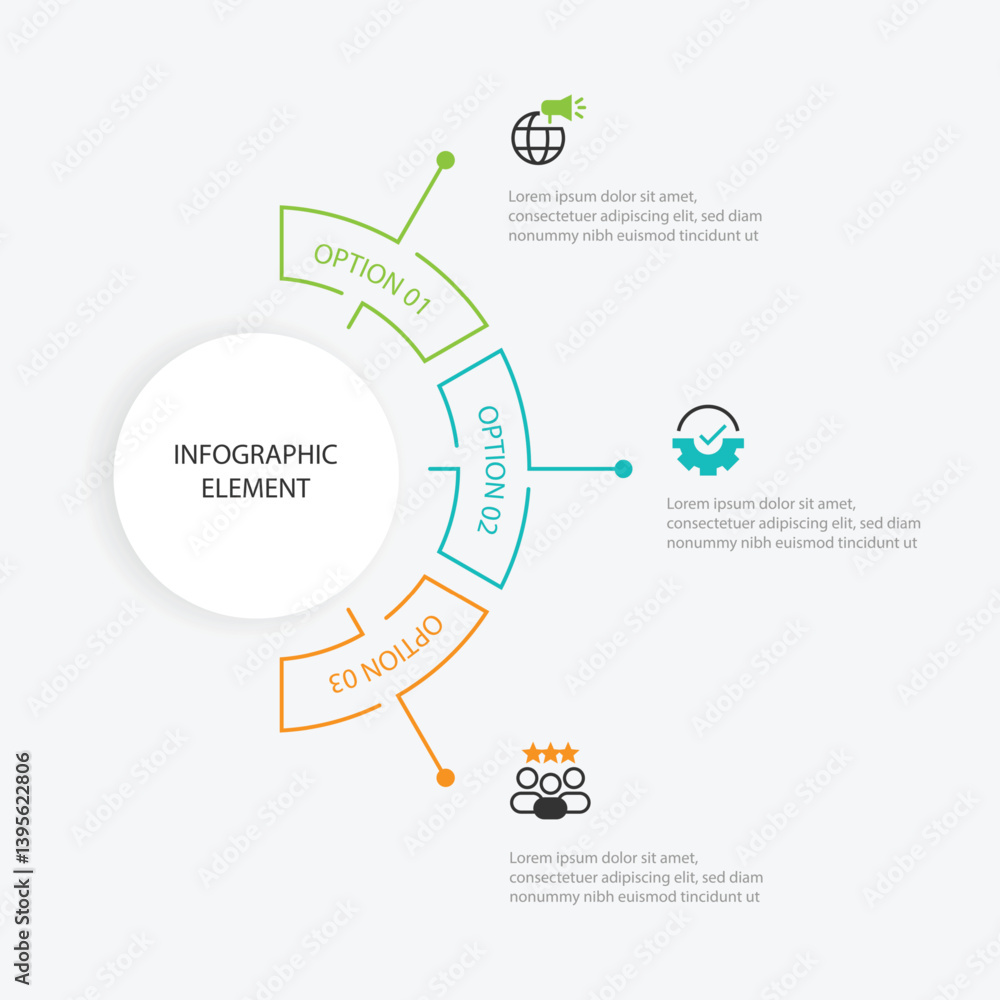 INFOGRAPHIC ELEMENT

OPTION 01

Lorem ipsum dolor sit amet, consectetuer adipiscing elit, sed diam nonummy nibh euismod tincidunt ut

OPTION 02

Lorem ipsum dolor sit amet, consectetuer adipiscing elit, sed diam nonummy nibh euismod tincidunt ut

OPTION 03

Lorem ipsum dolor sit amet, consectetuer adipiscing elit, sed diam nonummy nibh euismod tincidunt ut

Adobe Stock | #1395622806