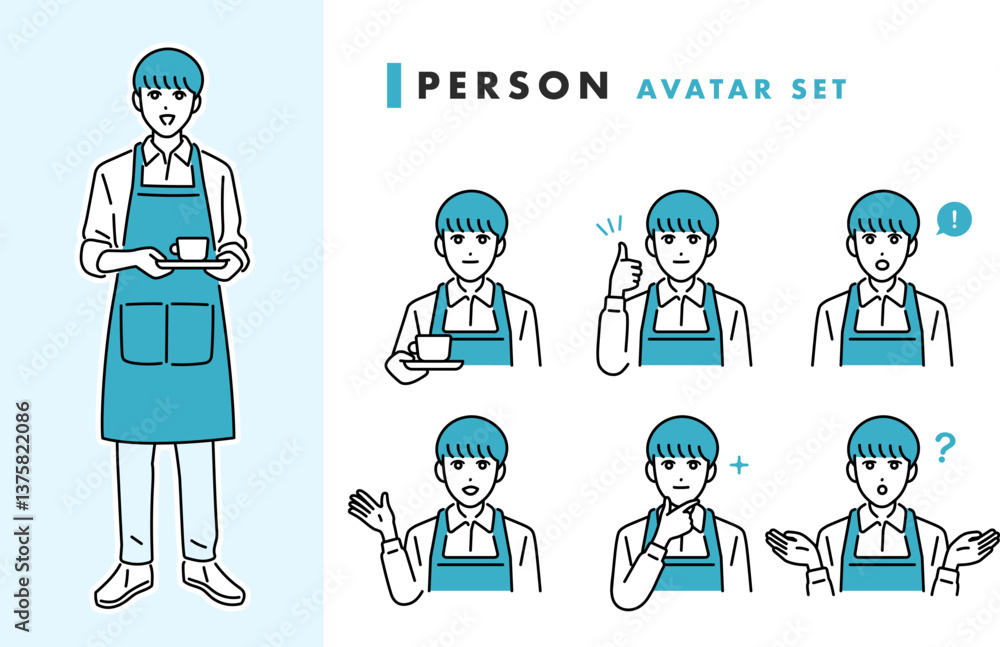 PERSON AVATAR SET

!

+

?

Adobe Stock | #1375822086